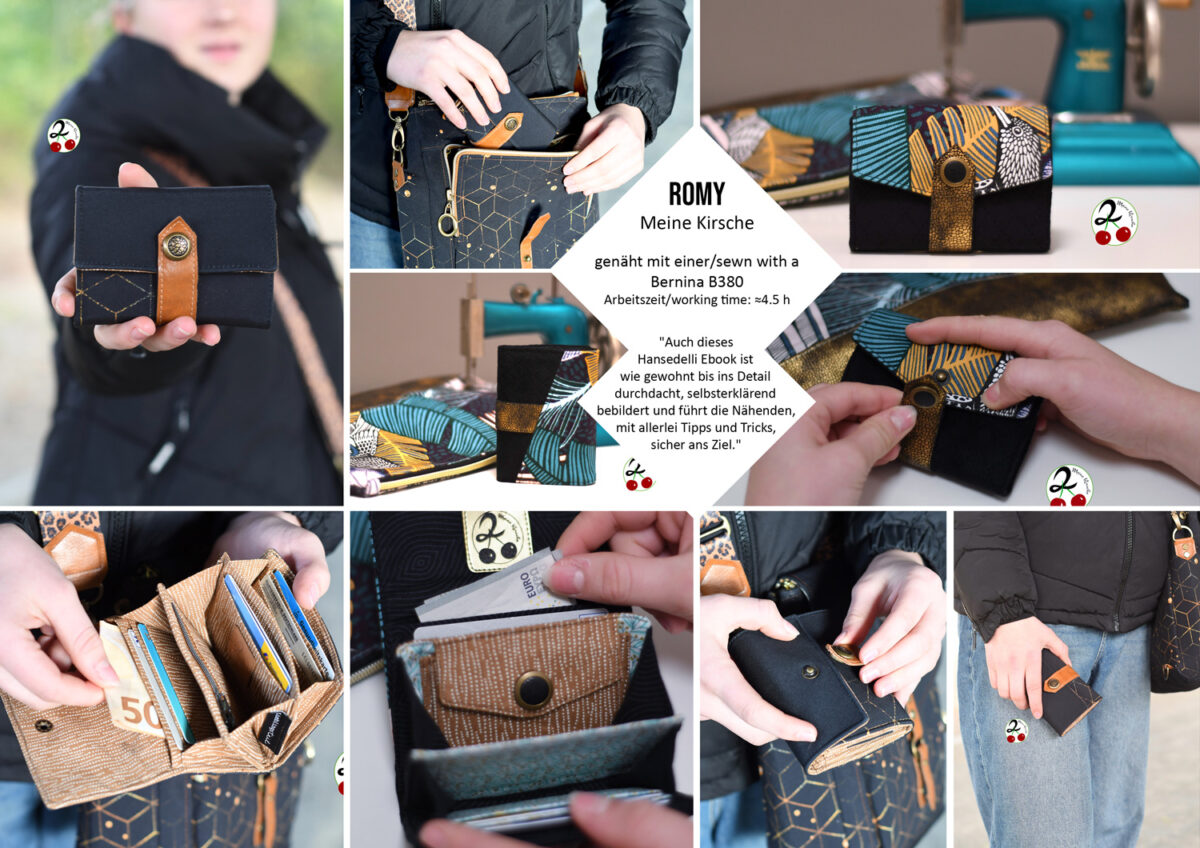 ROMY
Meine Kirsche

genäht mit einer/sewn with a Bernina B380
Arbeitszeit/working time: ≈4.5 h

"Auch dieses Hansedelli Ebook ist wie gewohnt bis ins Detail durchdacht, selbsterklärend bebildert und führt die Nähenden, mit allerlei Tipps und Tricks, sicher ans Ziel."

50

EURO