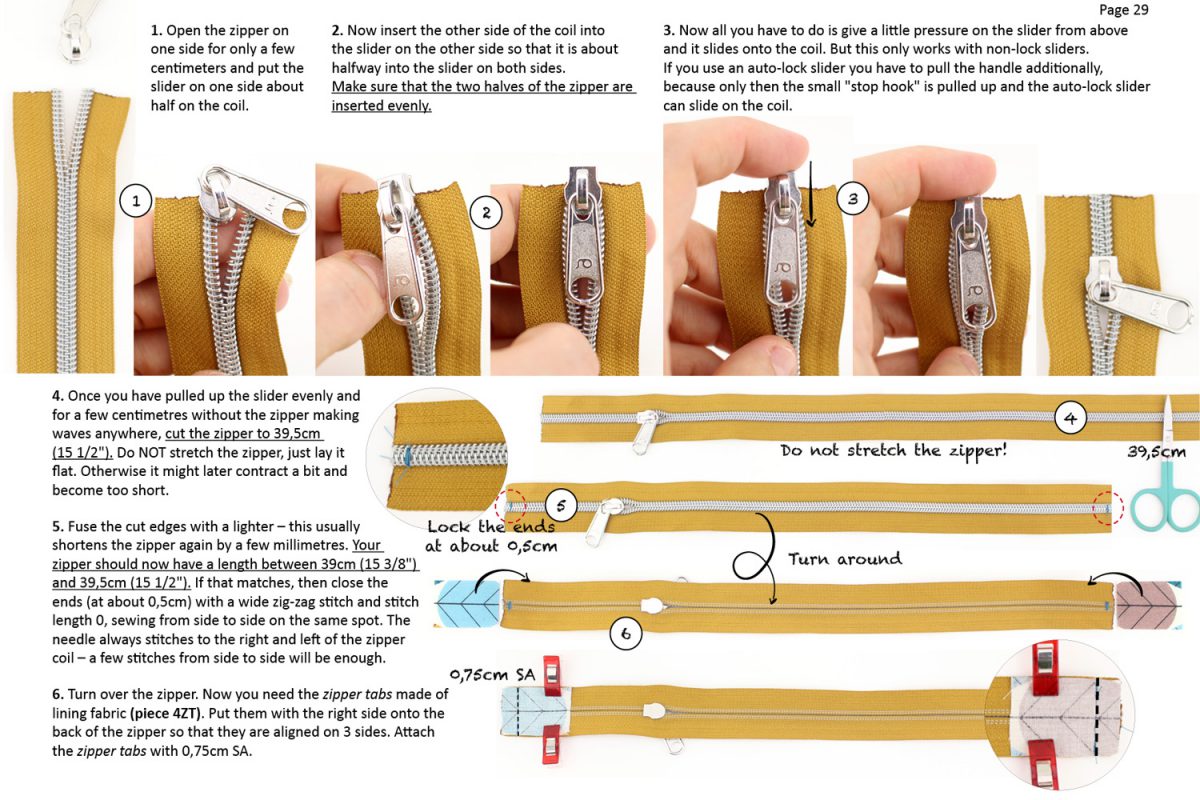 Page 29

1. Open the zipper on one side for only a few centimeters and put the slider on one side about half on the coil.

2. Now insert the other side of the coil into the slider on the other side so that it is about halfway into the slider on both sides. Make sure that the two halves of the zipper are inserted evenly.

3. Now all you have to do is give a little pressure on the slider from above and it slides onto the coil. But this only works with non-lock sliders. If you use an auto-lock slider you have to pull the handle additionally, because only then the small "stop hook" is pulled up and the auto-lock slider can slide on the coil.

1

2

3

4. Once you have pulled up the slider evenly and for a few centimetres without the zipper making waves anywhere, cut the zipper to 39,5cm (15 1/2"). Do NOT stretch the zipper, just lay it flat. Otherwise it might later contract a bit and become too short.

5. Fuse the cut edges with a lighter – this usually shortens the zipper again by a few millimetres. Your zipper should now have a length between 39cm (15 3/8") and 39,5cm (15 1/2"). If that matches, then close the ends (at about 0,5cm) with a wide zig-zag stitch and stitch length 0, sewing from side to side on the same spot. The needle always stitches to the right and left of the zipper coil – a few stitches from side to side will be enough.

6. Turn over the zipper. Now you need the zipper tabs made of lining fabric (piece 4ZT). Put them with the right side onto the back of the zipper so that they are aligned on 3 sides. Attach the zipper tabs with 0,75cm SA.

4

Do not stretch the zipper!

39,5cm

5

Lock the ends at about 0,5cm

Turn around

6

0,75cm SA