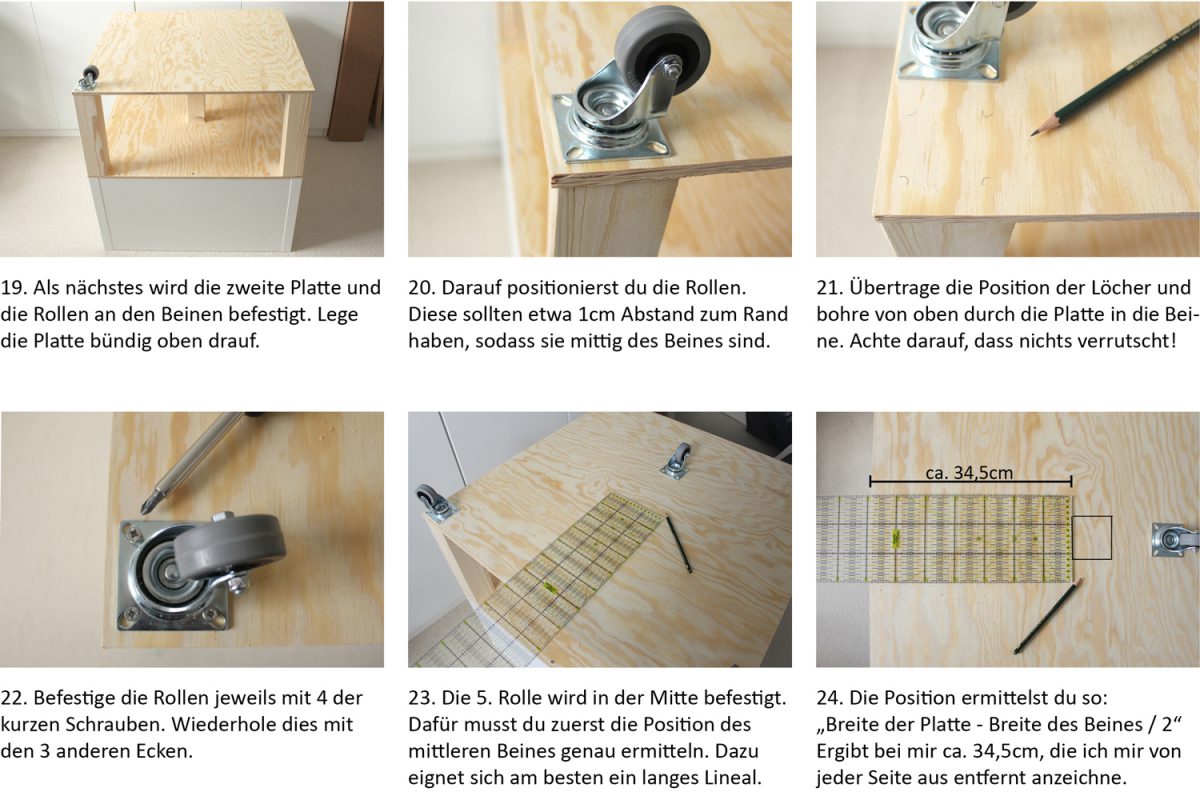 19. Als nächstes wird die zweite Platte und die Rollen an den Beinen befestigt. Lege die Platte bündig oben drauf.

20. Darauf positionierst du die Rollen. Diese sollten etwa 1cm Abstand zum Rand haben, sodass sie mittig des Beines sind.

21. Übertrage die Position der Löcher und bohre von oben durch die Platte in die Beine. Achte darauf, dass nichts verrutscht!

22. Befestige die Rollen jeweils mit 4 der kurzen Schrauben. Wiederhole dies mit den 3 anderen Ecken.

23. Die 5. Rolle wird in der Mitte befestigt. Dafür musst du zuerst die Position des mittleren Beines genau ermitteln. Dazu eignet sich am besten ein langes Lineal.

ca. 34,5cm

24. Die Position ermittelst du so: „Breite der Platte - Breite des Beines / 2“ Ergibt bei mir ca. 34,5cm, die ich mir von jeder Seite aus entfernt anzeichne.