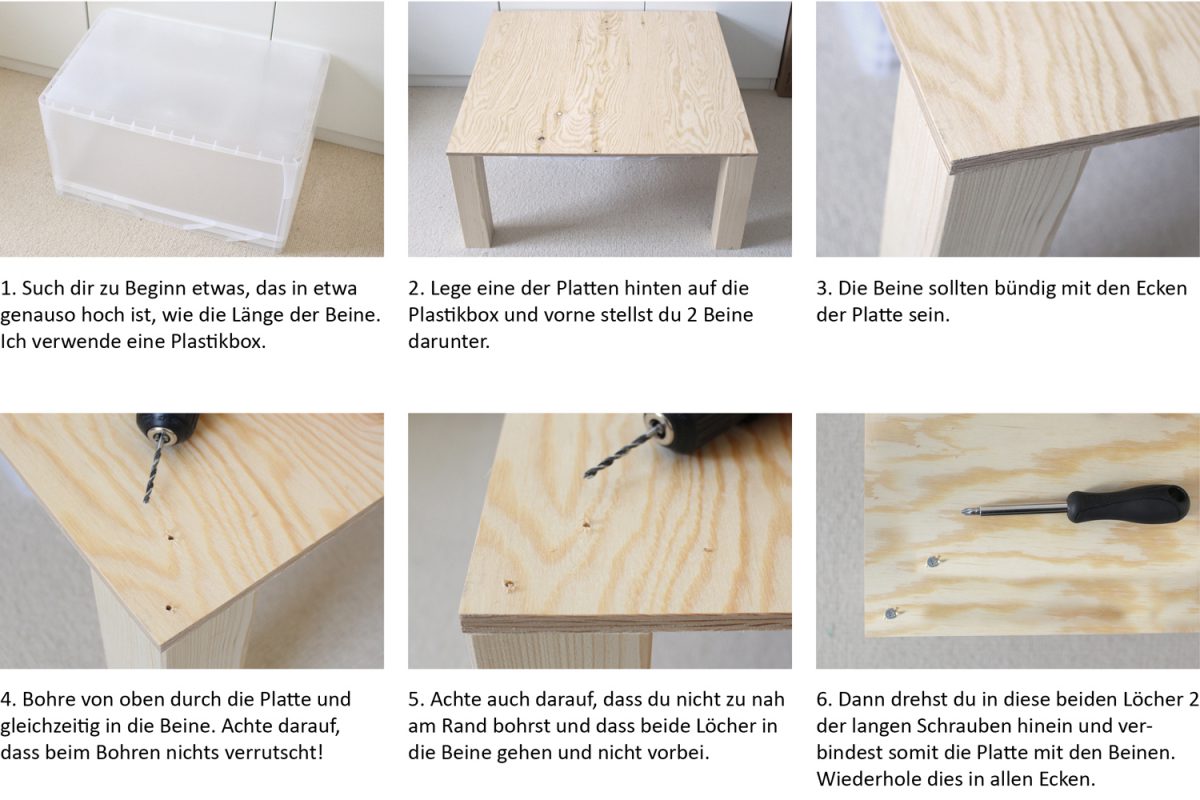 1. Such dir zu Beginn etwas, das in etwa genauso hoch ist, wie die Länge der Beine. Ich verwende eine Plastikbox.

2. Lege eine der Platten hinten auf die Plastikbox und vorne stellst du 2 Beine darunter.

3. Die Beine sollten bündig mit den Ecken der Platte sein.

4. Bohre von oben durch die Platte und gleichzeitig in die Beine. Achte darauf, dass beim Bohren nichts verrutscht!

5. Achte auch darauf, dass du nicht zu nah am Rand bohrst und dass beide Löcher in die Beine gehen und nicht vorbei.

6. Dann drehst du in diese beiden Löcher 2 der langen Schrauben hinein und verbindest somit die Platte mit den Beinen. Wiederhole dies in allen Ecken.