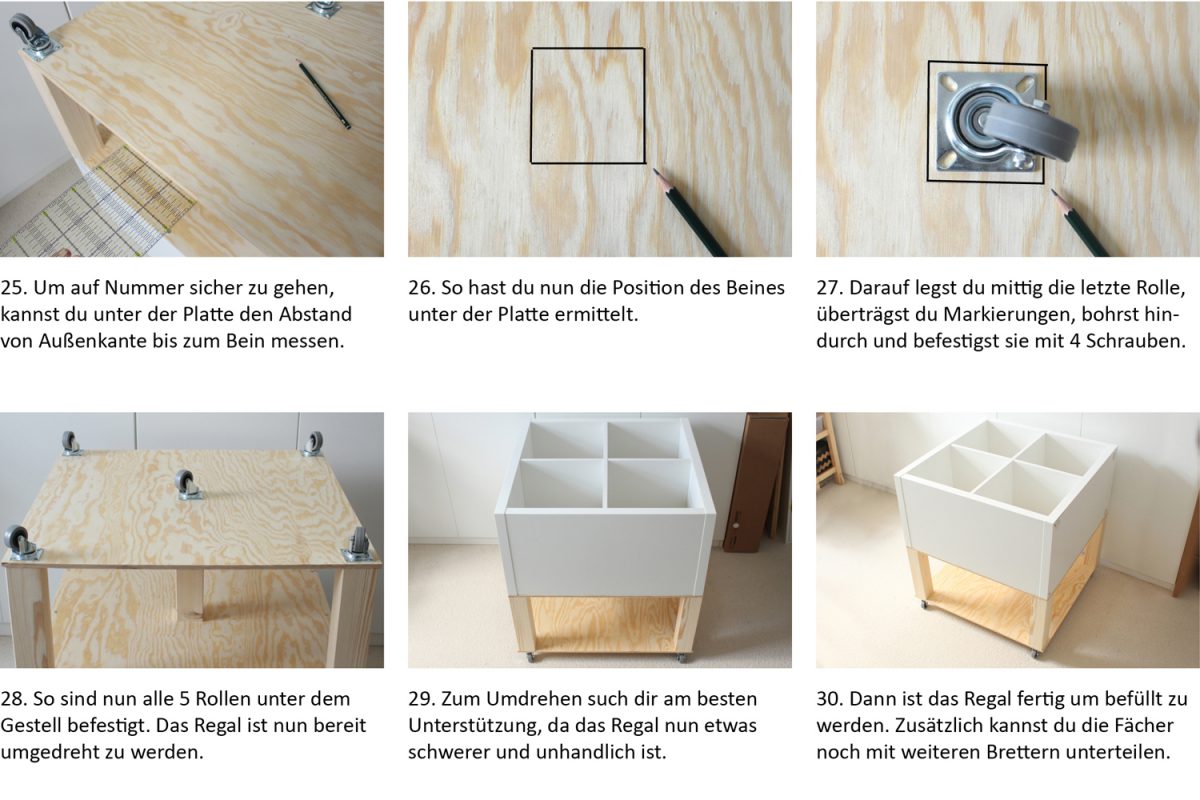 25. Um auf Nummer sicher zu gehen, kannst du unter der Platte den Abstand von Außenkante bis zum Bein messen.

26. So hast du nun die Position des Beines unter der Platte ermittelt.

27. Darauf legst du mittig die letzte Rolle, überträgst du Markierungen, bohrst hindurch und befestigst sie mit 4 Schrauben.

28. So sind nun alle 5 Rollen unter dem Gestell befestigt. Das Regal ist nun bereit umgedreht zu werden.

29. Zum Umdrehen such dir am besten Unterstützung, da das Regal nun etwas schwerer und unhandlich ist.

30. Dann ist das Regal fertig um befüllt zu werden. Zusätzlich kannst du die Fächer noch mit weiteren Brettern unterteilen.