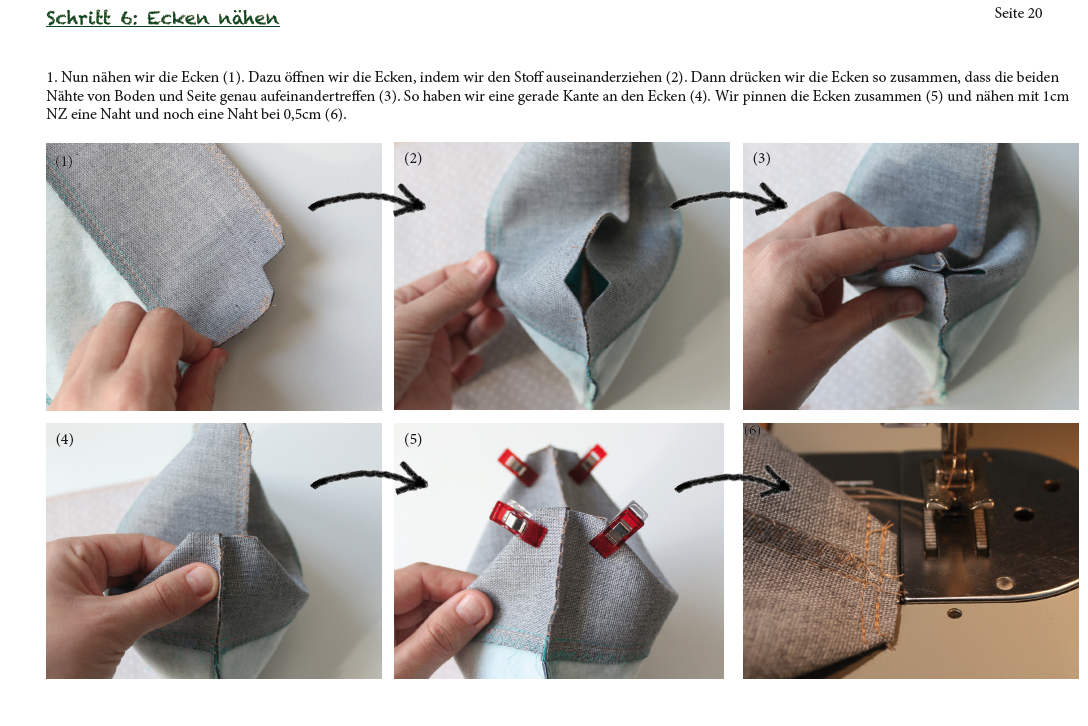 Schritt 6: Ecken nähen

Seite 20

1. Nun nähen wir die Ecken (1). Dazu öffnen wir die Ecken, indem wir den Stoff auseinanderziehen (2). Dann drücken wir die Ecken so zusammen, dass die beiden Nähte von Boden und Seite genau aufeinandertreffen (3). So haben wir eine gerade Kante an den Ecken (4). Wir pinnen die Ecken zusammen (5) und nähen mit 1cm NZ eine Naht und noch eine Naht bei 0,5cm (6).

(1)

(2)

(3)

(4)

(5)

(6)